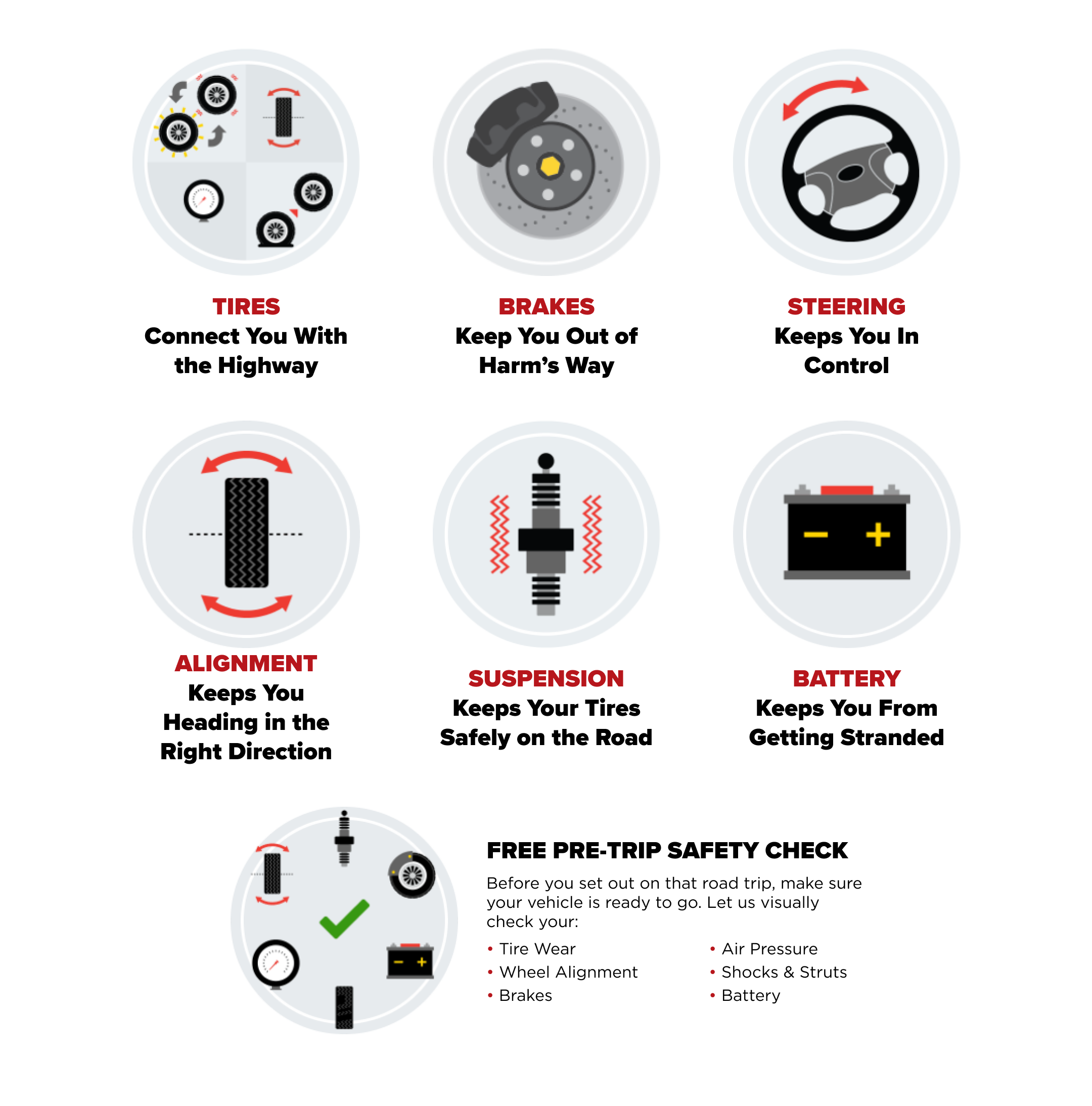 TIRES
Connect You With the Highway

BRAKES
Keep You Out of Harm's Way

STEERING
Keeps You In Control

ALIGNMENT
Keeps You Heading in the Right Direction

SUSPENSION
Keeps Your Tires Safely on the Road

BATTERY
Keeps You From Getting Stranded

FREE PRE-TRIP SAFETY CHECK

Before you set out on that road trip, make sure your vehicle is ready to go. Let us visually check your:

• Tire Wear
• Wheel Alignment
• Brakes

• Air Pressure
• Shocks & Struts
• Battery