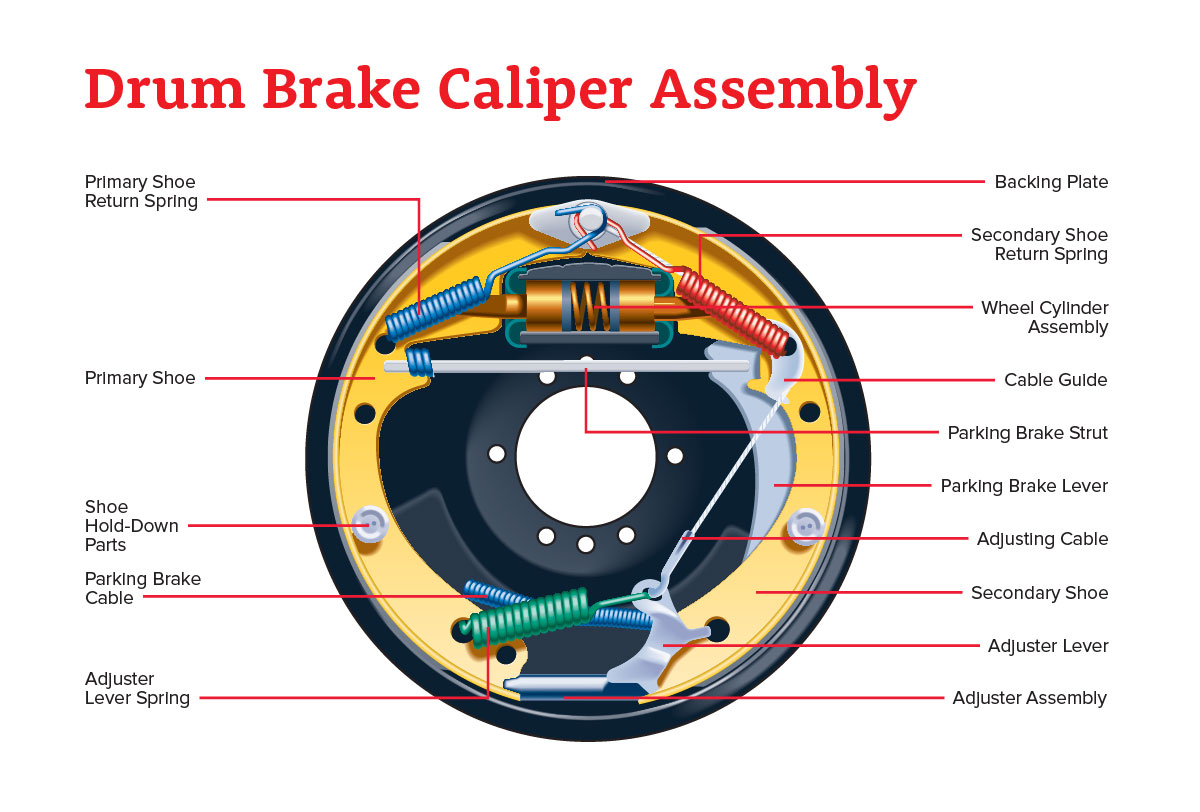 Drum Brake Caliper Assembly

Primary Shoe Return Spring

Primary Shoe

Shoe Hold-Down Parts

Parking Brake Cable

Adjuster Lever Spring

Backing Plate

Secondary Shoe Return Spring

Wheel Cylinder Assembly

Cable Guide

Parking Brake Strut

Parking Brake Lever

Adjusting Cable

Secondary Shoe

Adjuster Lever

Adjuster Assembly