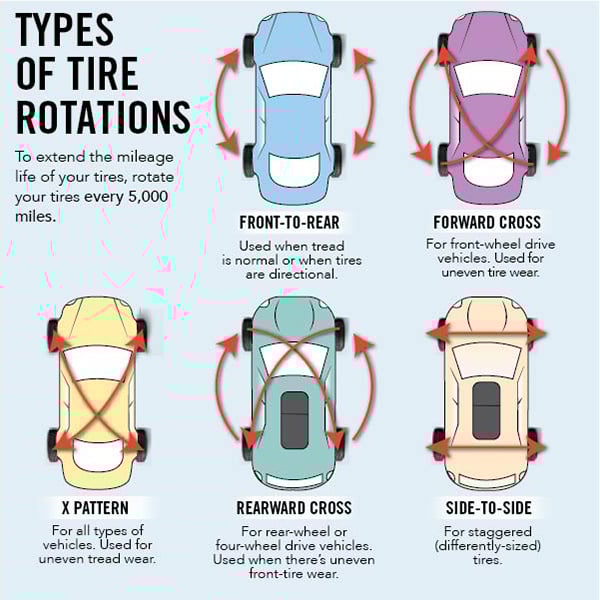 TYPES OF TIRE ROTATIONS

To extend the mileage life of your tires, rotate your tires every 5,000 miles.

FRONT-TO-REAR

Used when tread is normal or when tires are directional.

FORWARD CROSS

For front-wheel drive vehicles. Used for uneven tire wear.

X PATTERN

For all types of vehicles. Used for uneven tread wear.

REARWARD CROSS

For rear-wheel or four-wheel drive vehicles. Used when there's uneven front-tire wear.

SIDE-TO-SIDE

For staggered (differently-sized) tires.