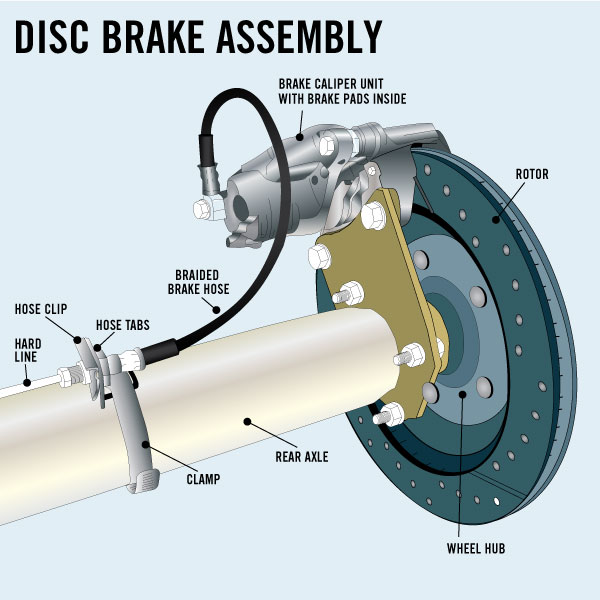 DISC BRAKE ASSEMBLY

BRAKE CALIPER UNIT WITH BRAKE PADS INSIDE

ROTOR

BRAIDED BRAKE HOSE

HOSE CLIP

HOSE TABS

HARD LINE

REAR AXLE

CLAMP

WHEEL HUB