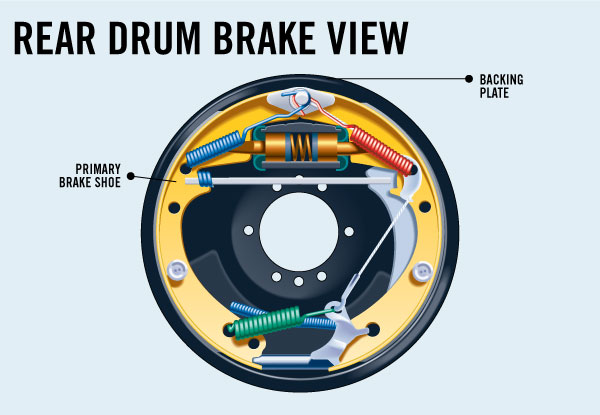 REAR DRUM BRAKE VIEW

BACKING PLATE

PRIMARY BRAKE SHOE